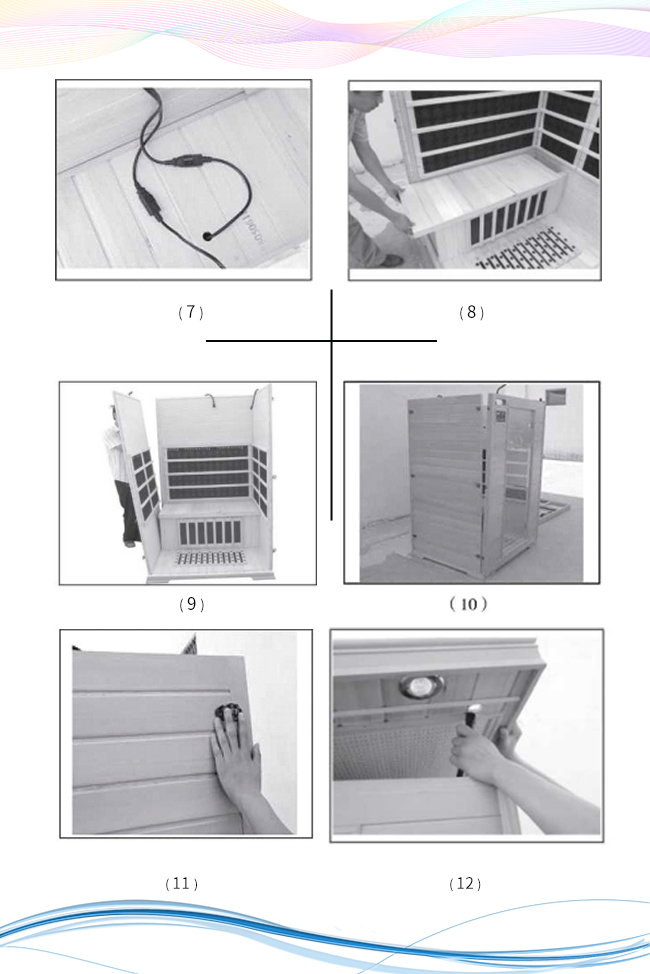 (7)

(8)

(9)

(10)

(11)

(12)